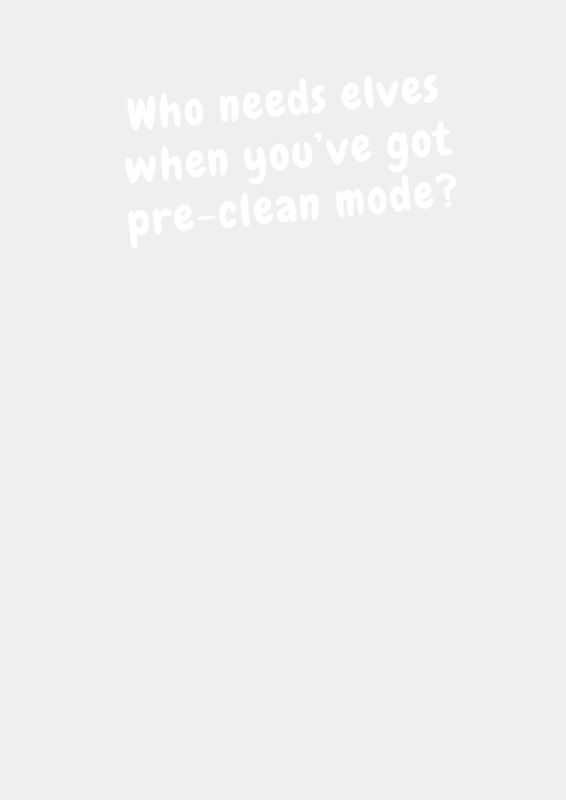 Who needs elves when you've got pre-clean mode?